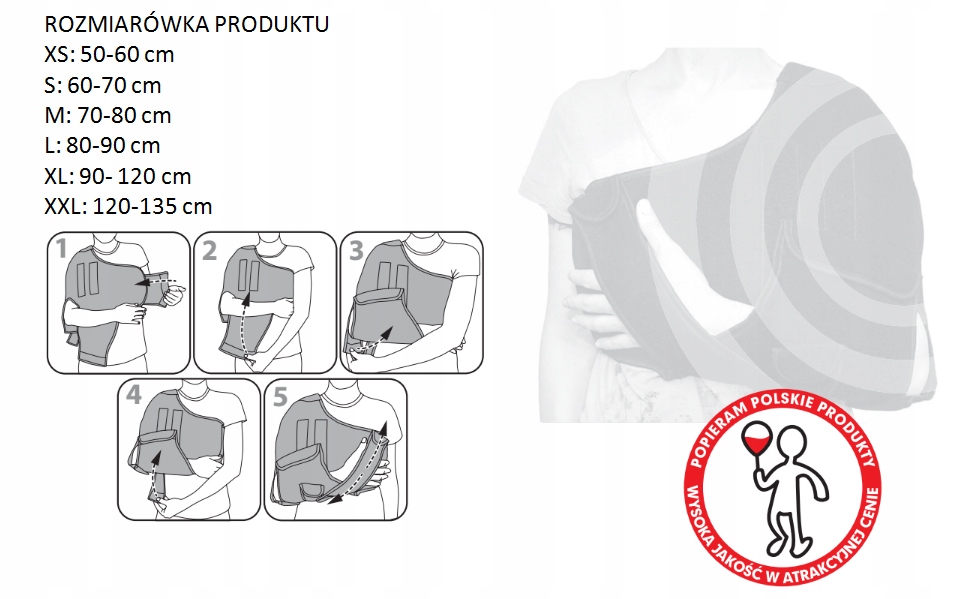 ROZMIARÓWKA PRODUKTU
XS: 50-60 cm
S: 60-70 cm
M: 70-80 cm
L: 80-90 cm
XL: 90- 120 cm
XXL: 120-135 cm

1
2
3
4
5

POPIERAM POLSKIE PRODUKTY
WYSOKA JAKOŚĆ W ATRAKCYJNEJ CENIE